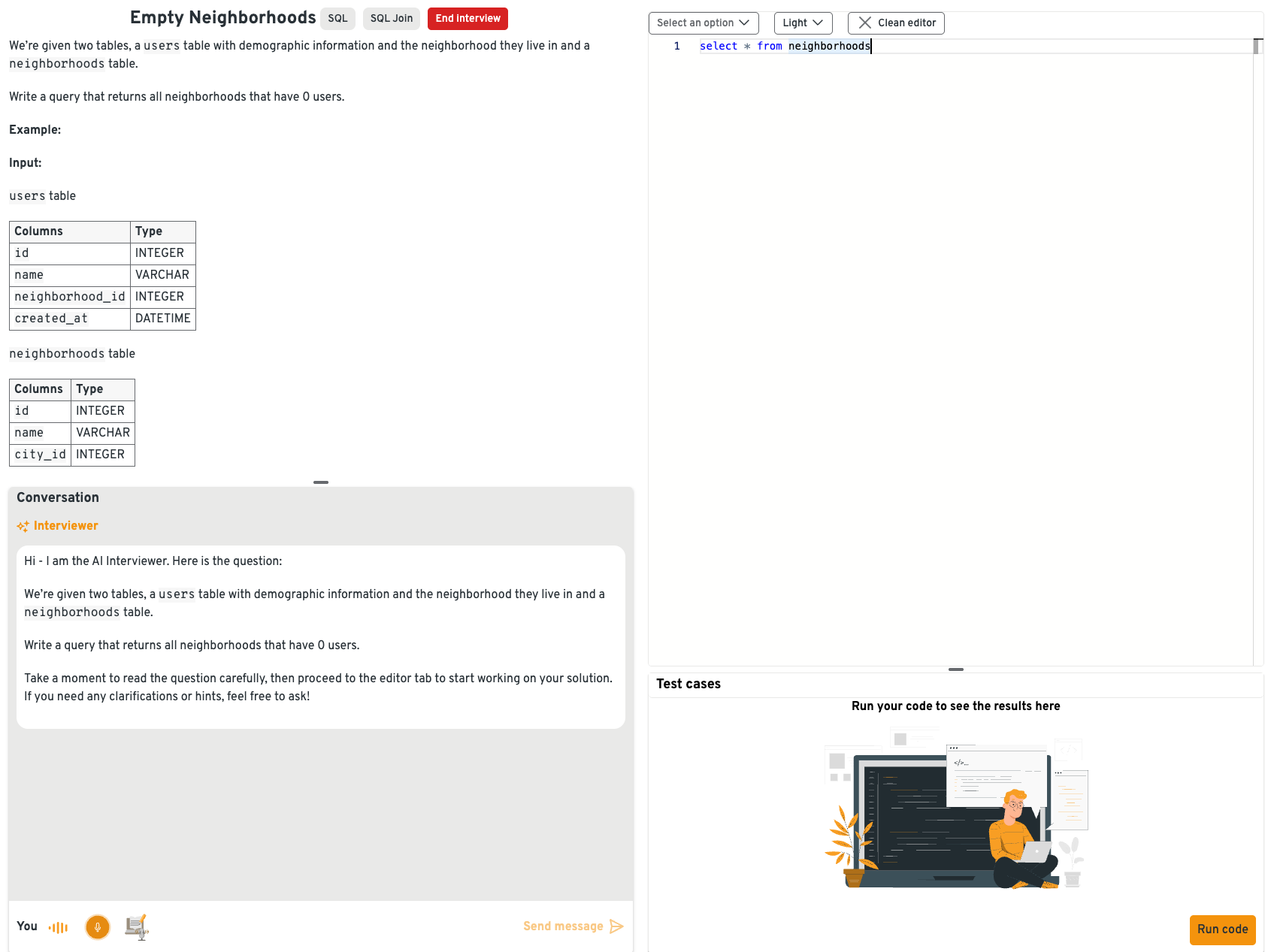 Empty Neighborhoods SQL SQL Join End interview

We're given two tables, a users table with demographic information and the neighborhood they live in and a neighborhoods table.

Write a query that returns all neighborhoods that have 0 users.

Example:

Input:

users table

| Columns | Type |
|---|---|
| id | INTEGER |
| name | VARCHAR |
| neighborhood_id | INTEGER |
| created_at | DATETIME |

neighborhoods table

| Columns | Type |
|---|---|
| id | INTEGER |
| name | VARCHAR |
| city_id | INTEGER |

Conversation

Interviewer

Hi - I am the AI Interviewer. Here is the question:

We're given two tables, a users table with demographic information and the neighborhood they live in and a neighborhoods table.

Write a query that returns all neighborhoods that have 0 users.

Take a moment to read the question carefully, then proceed to the editor tab to start working on your solution. If you need any clarifications or hints, feel free to ask!

You

Send message

Select an option Light Clean editor

1 select * from neighborhoods

Test cases

Run your code to see the results here

</>...

Run code